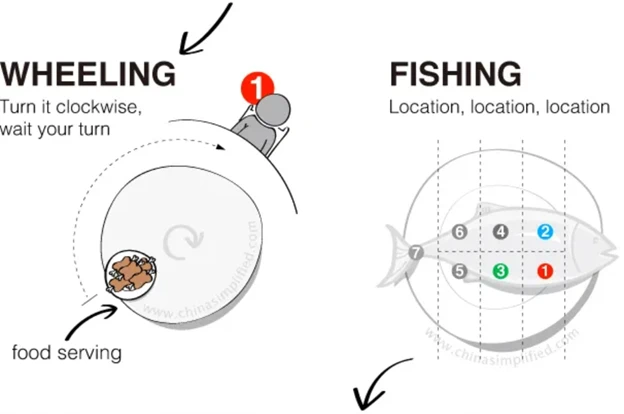 WHEELING
Turn it clockwise, wait your turn

1

www.chinasimplified.com

food serving

FISHING
Location, location, location

6 4 2
7
5 3 1

www.chinasimplified.com